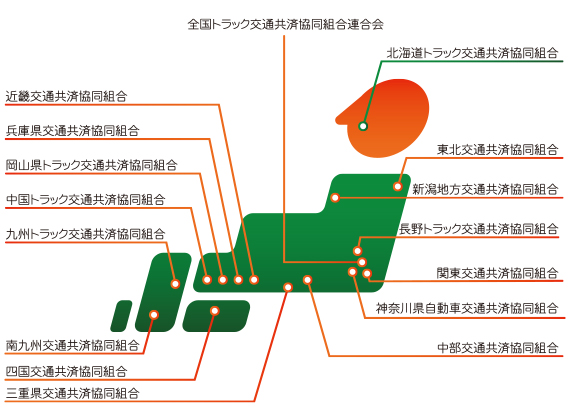 全国トラック交通共済協同組合連合会

北海道トラック交通共済協同組合

近畿交通共済協同組合

兵庫県交通共済協同組合

岡山県トラック交通共済協同組合

中国トラック交通共済協同組合

九州トラック交通共済協同組合

東北交通共済協同組合

新潟地方交通共済協同組合

長野トラック交通共済協同組合

関東交通共済協同組合

神奈川県自動車交通共済協同組合

中部交通共済協同組合

南九州交通共済協同組合

四国交通共済協同組合

三重県交通共済協同組合